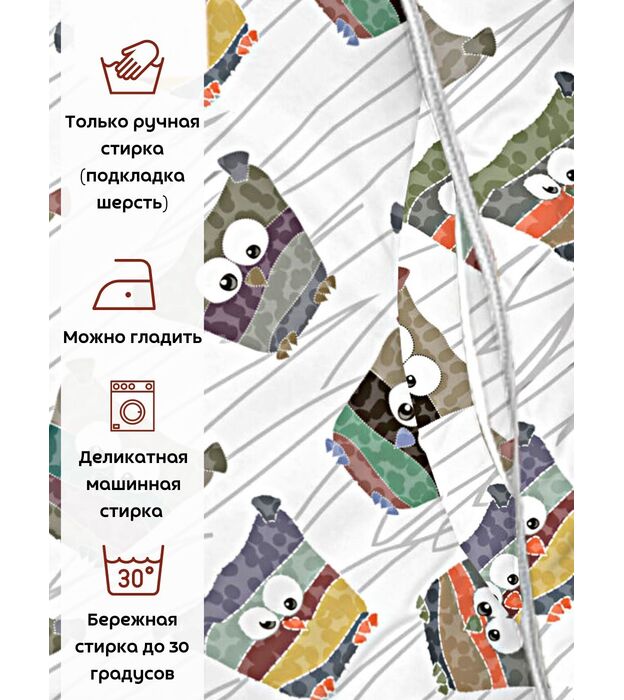 Только ручная стирка (подкладка шерсть)

Можно гладить

Деликатная машинная стирка

30°

Бережная стирка до 30 градусов