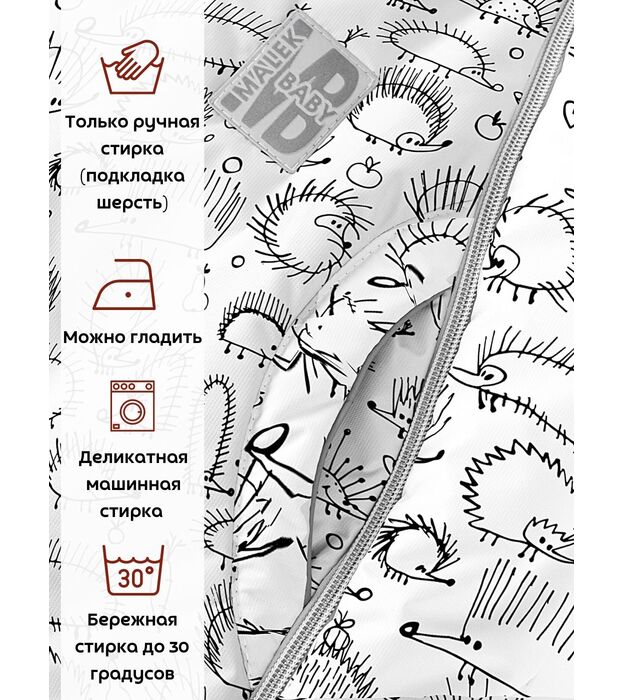 Только ручная стирка (подкладка шерсть)

Можно гладить

Деликатная машинная стирка

30°

Бережная стирка до 30 градусов

MALEK BABY